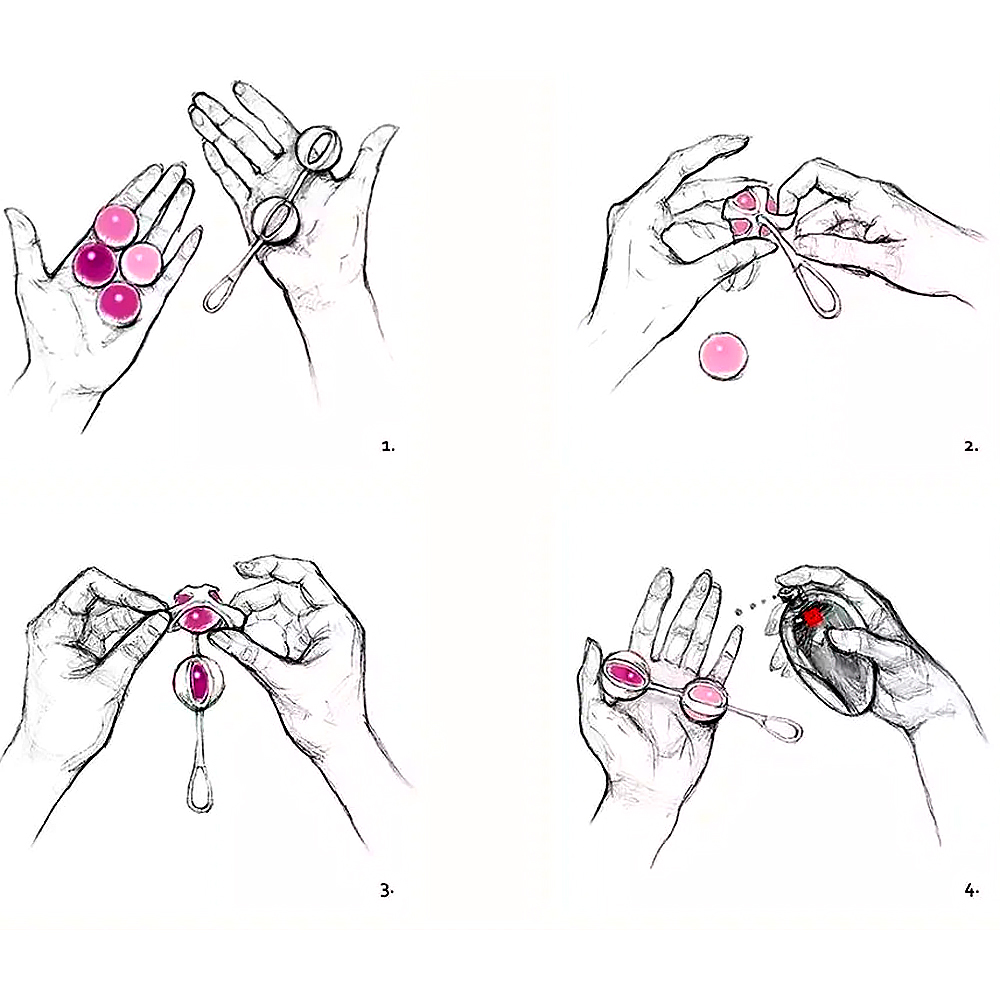 1.

2.

3.

4.