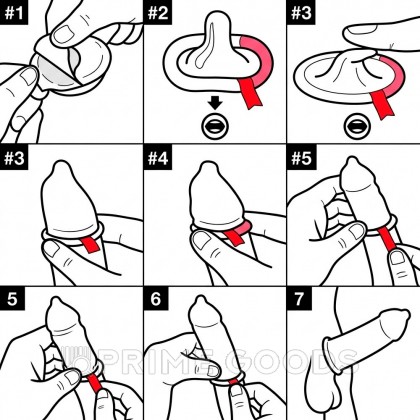 #1
#2
#3
#3
#4
#5
5
6
7
PRIME GOODS