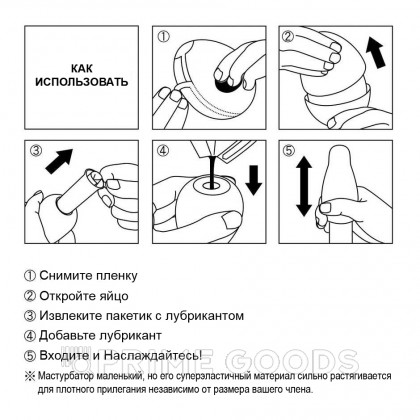 КАК ИСПОЛЬЗОВАТЬ

①

②

③

④

⑤

① Снимите пленку
② Откройте яйцо
③ Извлеките пакетик с лубрикантом
④ Добавьте лубрикант
⑤ Входите и Наслаждайтесь!

PRIME GOODS

※ Мастурбатор маленький, но его суперэластичный материал сильно растягивается для плотного прилегания независимо от размера вашего члена.