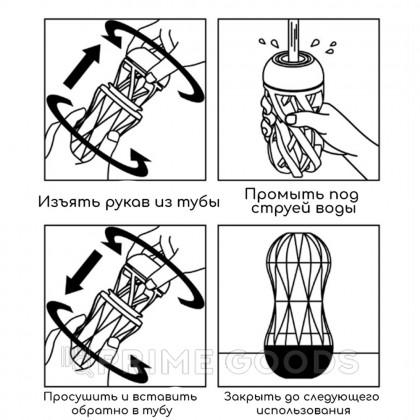 Изъять рукав из тубы

Промыть под струей воды

PRIME GOODS

Просушить и вставить обратно в тубу

Закрыть до следующего использования