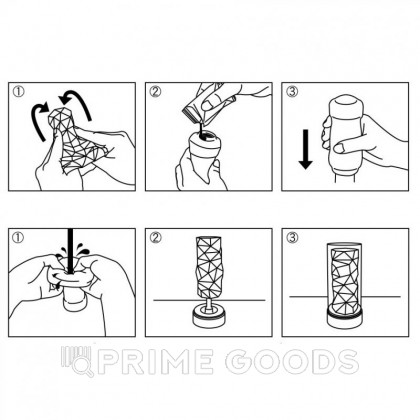 ①
②
③
①
②
③
PRIME GOODS