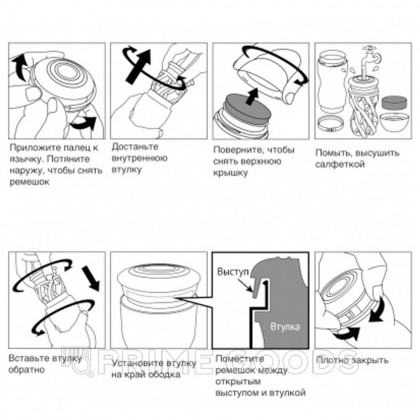 Приложите палец к язычку. Потяните наружу, чтобы снять ремешок

Достаньте внутреннюю втулку

Поверните, чтобы снять верхнюю крышку

Помыть, высушить салфеткой

Выступ

Втулка

Вставьте втулку обратно

Установите втулку на край ободка

Поместите ремешок между открытым выступом и втулкой

Плотно закрыть

PRIME GOODS