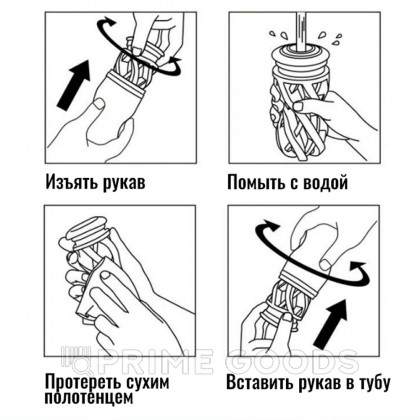 Изъять рукав

Помыть с водой

Протереть сухим полотенцем

Вставить рукав в тубу

PRIME GOODS