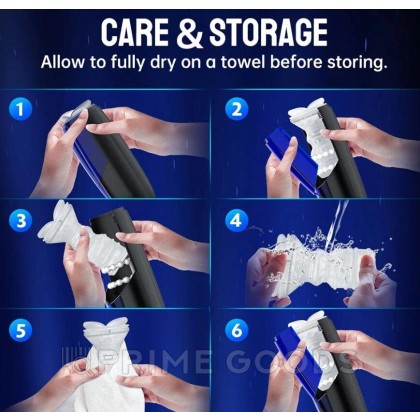 CARE & STORAGE
Allow to fully dry on a towel before storing.

1

2

3

4

5

6

PRIME GOODS