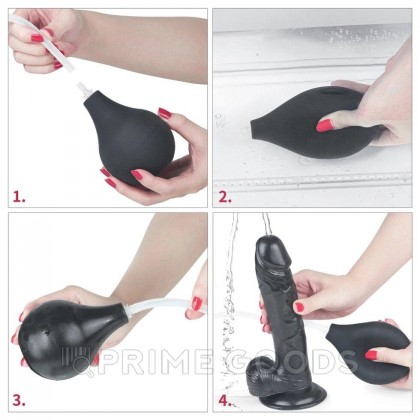 1.

2.

3.

4.

PRIME GOODS