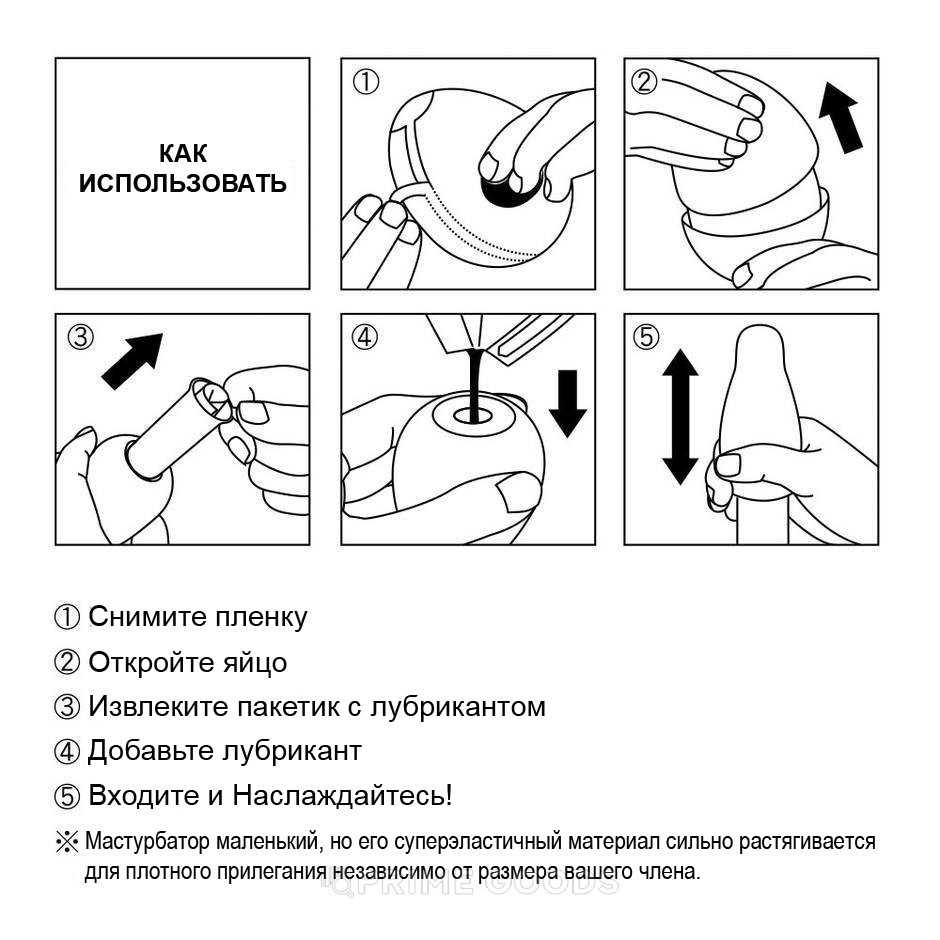 КАК ИСПОЛЬЗОВАТЬ

①

②

③

④

⑤

① Снимите пленку

② Откройте яйцо

③ Извлеките пакетик с лубрикантом

④ Добавьте лубрикант

⑤ Входите и Наслаждайтесь!

※ Мастурбатор маленький, но его суперэластичный материал сильно растягивается для плотного прилегания независимо от размера вашего члена.

PRIME GOODS