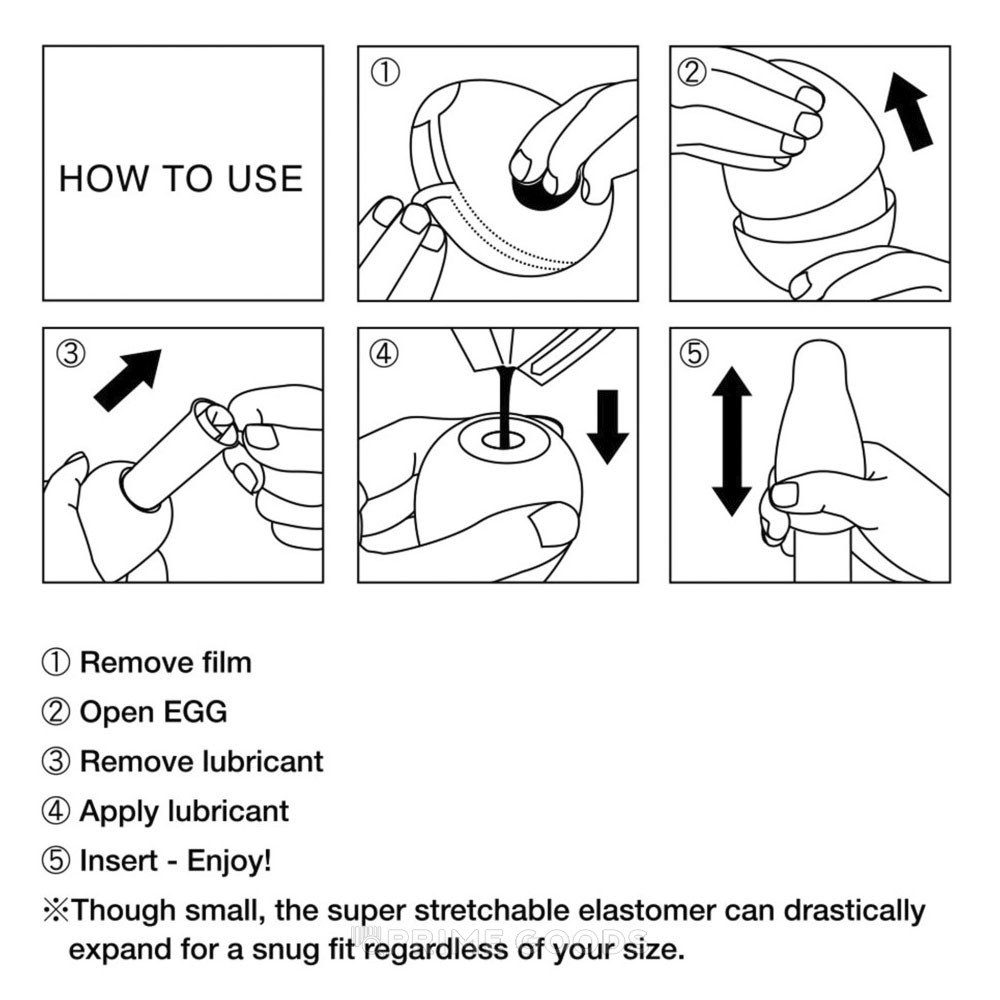 HOW TO USE

①

②

③

④

⑤

① Remove film
② Open EGG
③ Remove lubricant
④ Apply lubricant
⑤ Insert - Enjoy!
※Though small, the super stretchable elastomer can drastically expand for a snug fit regardless of your size.

PRIME GOODS