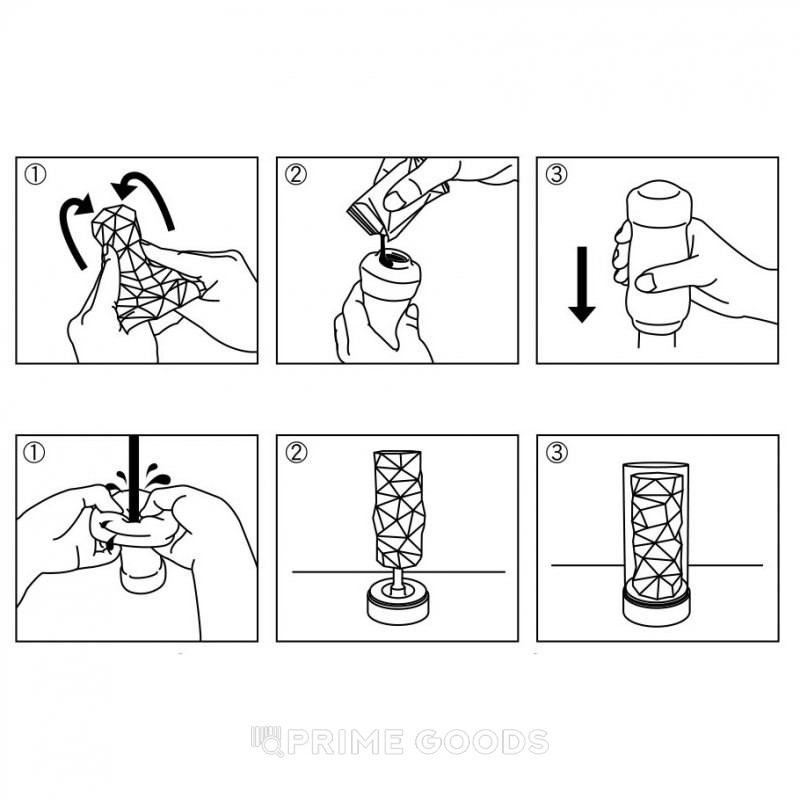 ①

②

③

①

②

③

PRIME GOODS