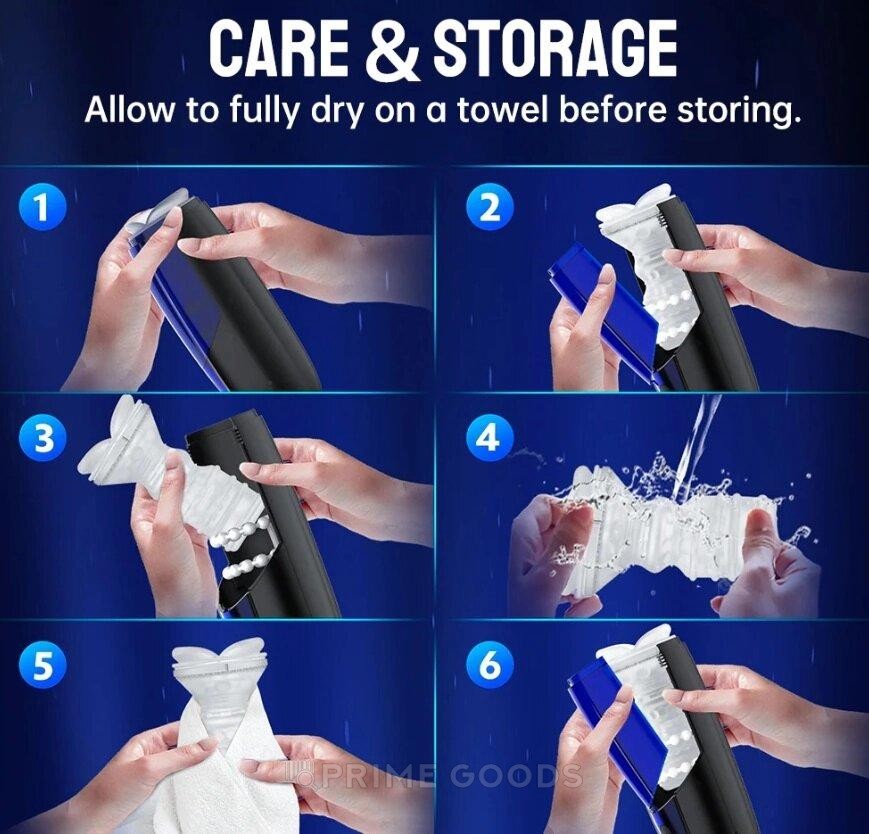 CARE & STORAGE
Allow to fully dry on a towel before storing.

1

2

3

4

5

6

PRIME GOODS